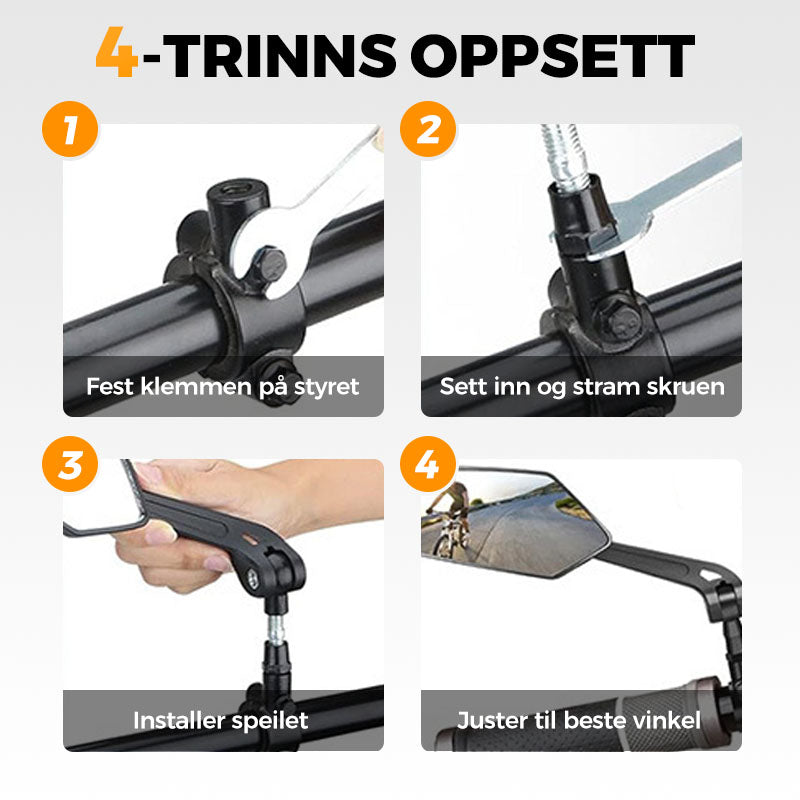 4-TRINNS OPPSETT

1
Fest klemmen på styret

2
Sett inn og stram skruen

3
Installer speilet

4
Juster til beste vinkel